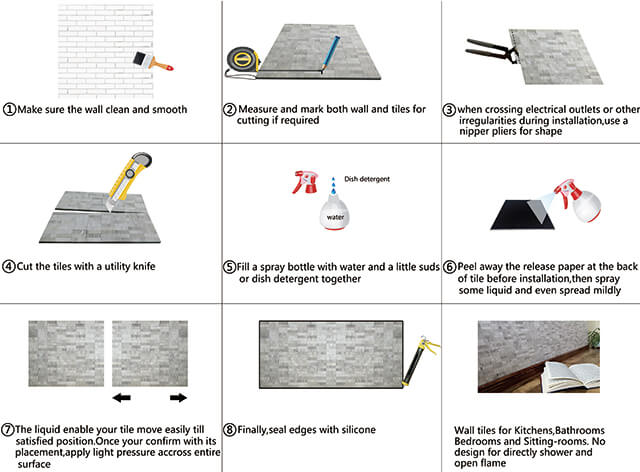 ①Make sure the wall clean and smooth

②Measure and mark both wall and tiles for cutting if required

③when crossing electrical outlets or other irregularities during installation,use a nipper pliers for shape

④Cut the tiles with a utility knife

Dish detergent

water

⑤Fill a spray bottle with water and a little suds or dish detergent together

⑥Peel away the release paper at the back of tile before installation,then spray some liquid and even spread mildly

⑦The liquid enable your tile move easily till satisfied position.Once your confirm with its placement,apply light pressure accross entire surface

⑧Finally,seal edges with silicone

Wall tiles for Kitchens,Bathrooms Bedrooms and Sitting-rooms. No design for directly shower and open flame